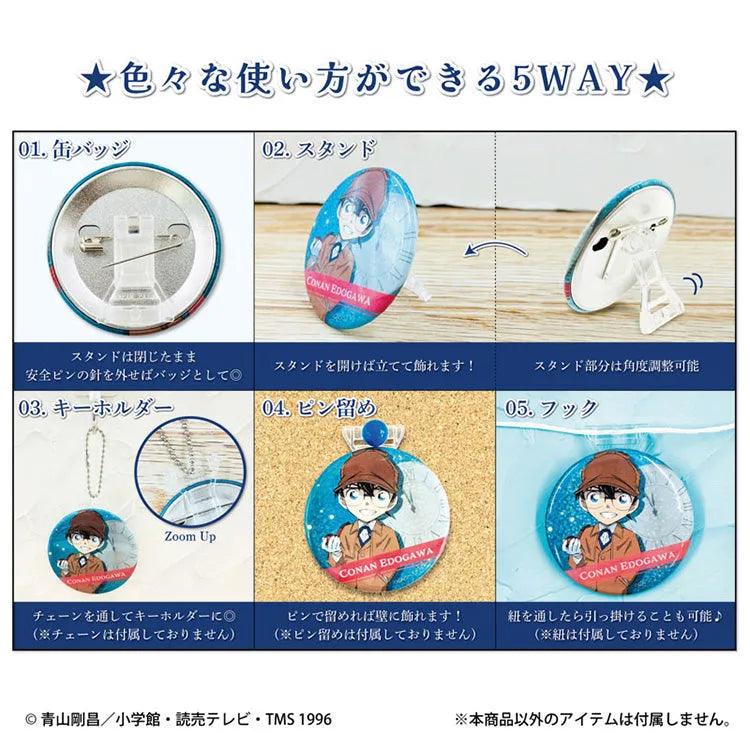 ★色々な使い方ができる5WAY★

01. 缶バッジ

スタンドは閉じたまま
安全ピンの針を外せばバッジとして◎

02. スタンド

CONAN EDOGAWA

スタンドを開けば立てて飾れます！

スタンド部分は角度調整可能

03. キーホルダー

Zoom Up

CONAN EDOGAWA

チェーンを通してキーホルダーに◎
（※チェーンは付属しておりません）

04. ピン留め

CONAN EDOGAWA

ピンで留めれば壁に飾れます！
（※ピン留めは付属しておりません）

05. フック

CONAN EDOGAWA

紐を通したら引っ掛けることも可能♪
（※紐は付属しておりません）

© 青山剛昌／小学館・読売テレビ・TMS 1996

※本商品以外のアイテムは付属しません。